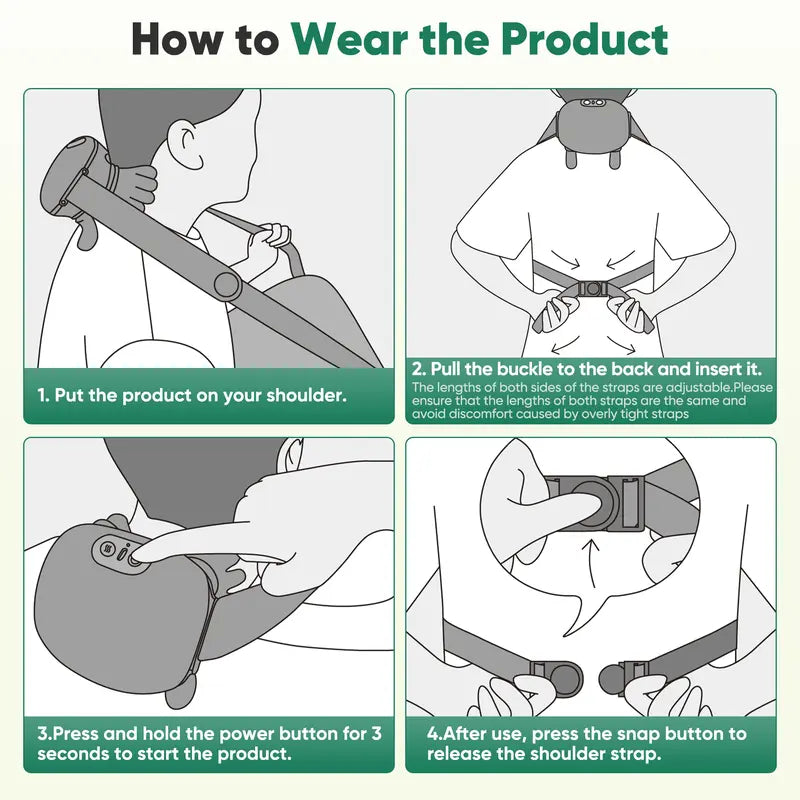 How to Wear the Product

1. Put the product on your shoulder.

2. Pull the buckle to the back and insert it.
The lengths of both sides of the straps are adjustable.Please ensure that the lengths of both straps are the same and avoid discomfort caused by overly tight straps

3.Press and hold the power button for 3 seconds to start the product.

4.After use, press the snap button to release the shoulder strap.